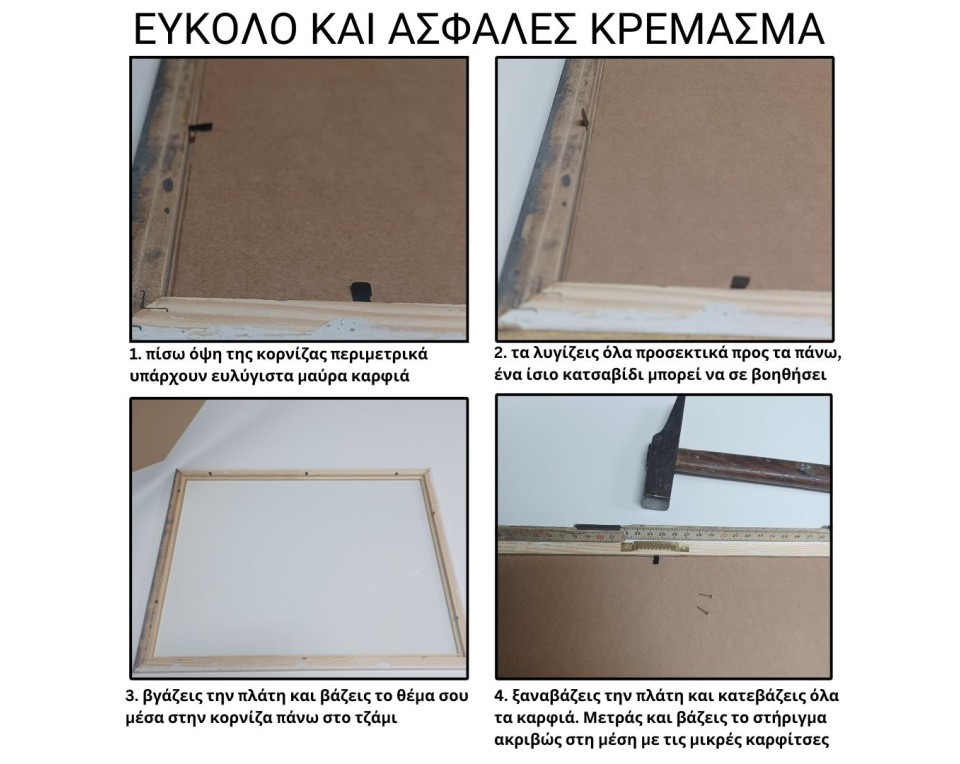 ΕΥΚΟΛΟ ΚΑΙ ΑΣΦΑΛΕΣ ΚΡΕΜΑΣΜΑ

1. πίσω όψη της κορνίζας περιμετρικά υπάρχουν ευλύγιστα μαύρα καρφιά

2. τα λυγίζεις όλα προσεκτικά προς τα πάνω, ένα ίσιο κατσαβίδι μπορεί να σε βοηθήσει

3. βγάζεις την πλάτη και βάζεις το θέμα σου μέσα στην κορνίζα πάνω στο τζάμι

4. ξαναβάζεις την πλάτη και κατεβάζεις όλα τα καρφιά. Μετράς και βάζεις το στήριγμα ακριβώς στη μέση με τις μικρές καρφίτσες